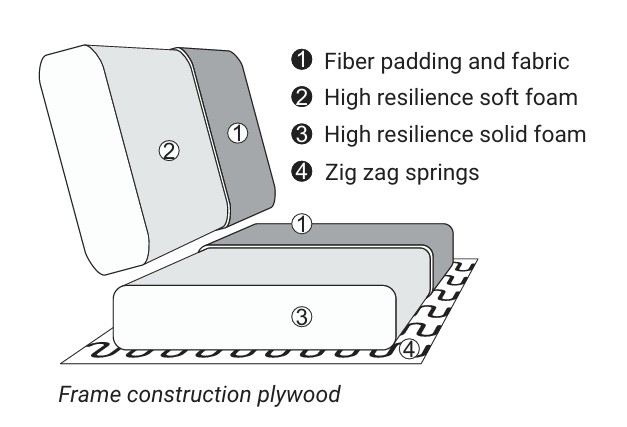 ❶ Fiber padding and fabric
❷ High resilience soft foam
❸ High resilience solid foam
❹ Zig zag springs

②
①
①
③
④

Frame construction plywood